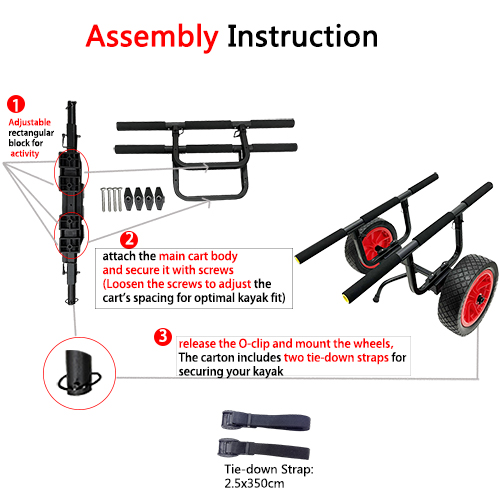 Assembly Instruction

1
Adjustable rectangular block for activity

2
attach the main cart body and secure it with screws (Loosen the screws to adjust the cart's spacing for optimal kayak fit)

3
release the O-clip and mount the wheels, The carton includes two tie-down straps for securing your kayak

Tie-down Strap: 2.5x350cm